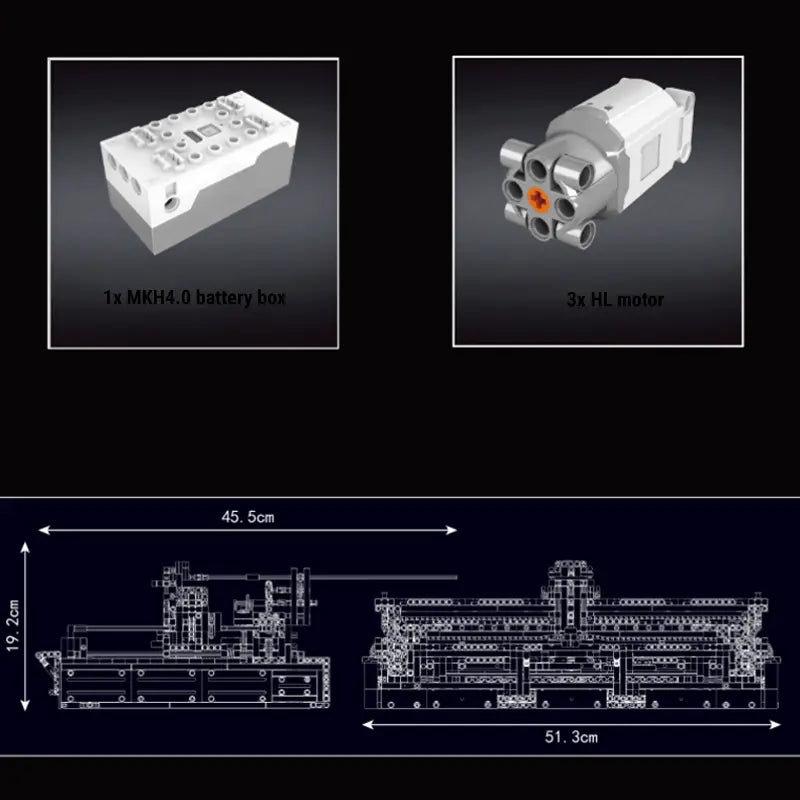 1x MKH4.0 battery box

3x HL motor

45.5cm

19.2cm

51.3cm